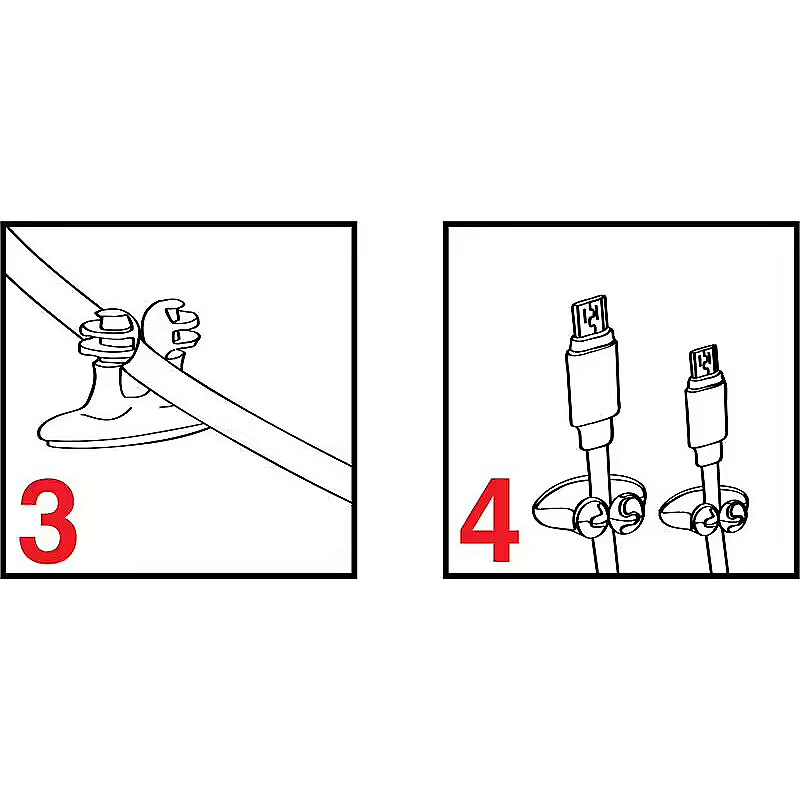 3

4